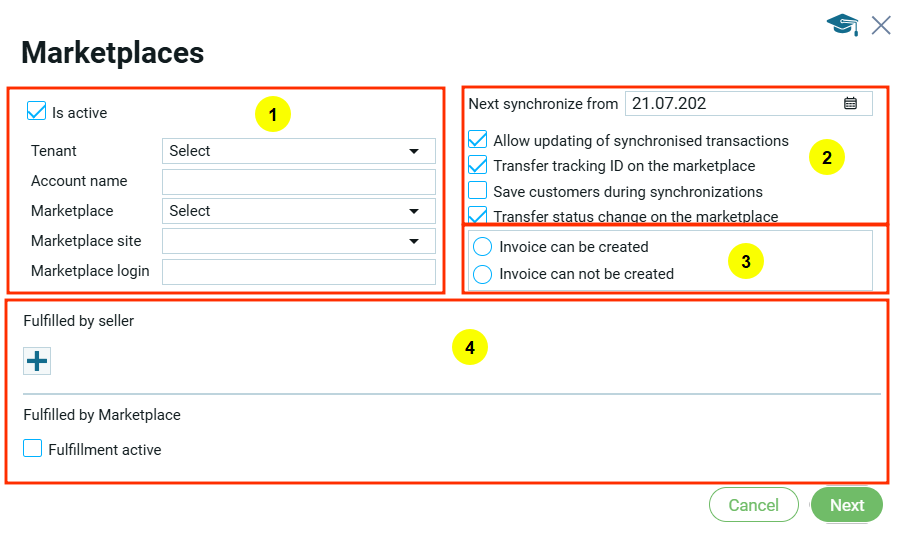 Marketplaces

Is active

1

Tenant Select
Account name
Marketplace Select
Marketplace site
Marketplace login

Next synchronize from 21.07.202

Allow updating of synchronised transactions
Transfer tracking ID on the marketplace
Save customers during synchronizations
Transfer status change on the marketplace

2

Invoice can be created
Invoice can not be created

3

Fulfilled by seller

4

Fulfilled by Marketplace

Fulfillment active

Cancel
Next